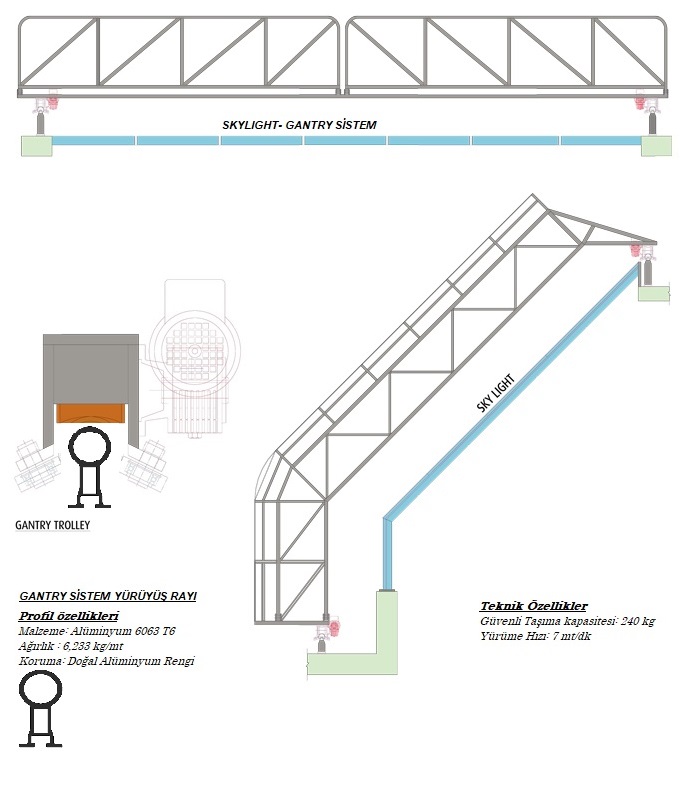 SKYLIGHT- GANTRY SİSTEM

SKY LIGHT

GANTRY TROLLEY

GANTRY SİSTEM YÜRÜYÜŞ RAYI

Profil özellikleri
Malzeme: Alüminyum 6063 T6
Ağırlık : 6,233 kg/mt
Koruma: Doğal Alüminyum Rengi

Teknik Özellikler
Güvenli Taşıma kapasitesi: 240 kg
Yürüme Hızı: 7 mt/dk